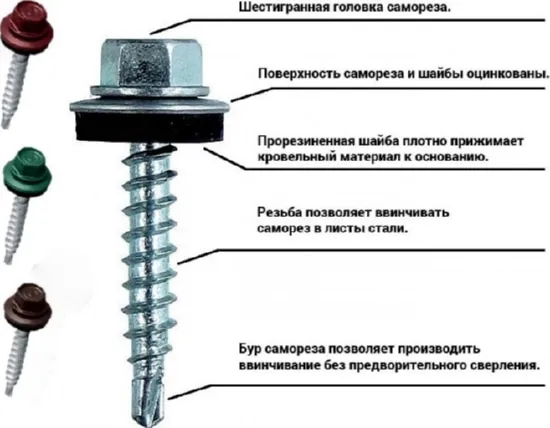 Шестигранная головка самореза.

Поверхность самореза и шайбы оцинкованы.

Прорезиненная шайба плотно прижимает кровельный материал к основанию.

Резьба позволяет ввинчивать саморез в листы стали.

Бур самореза позволяет производить ввинчивание без предворительного сверления.