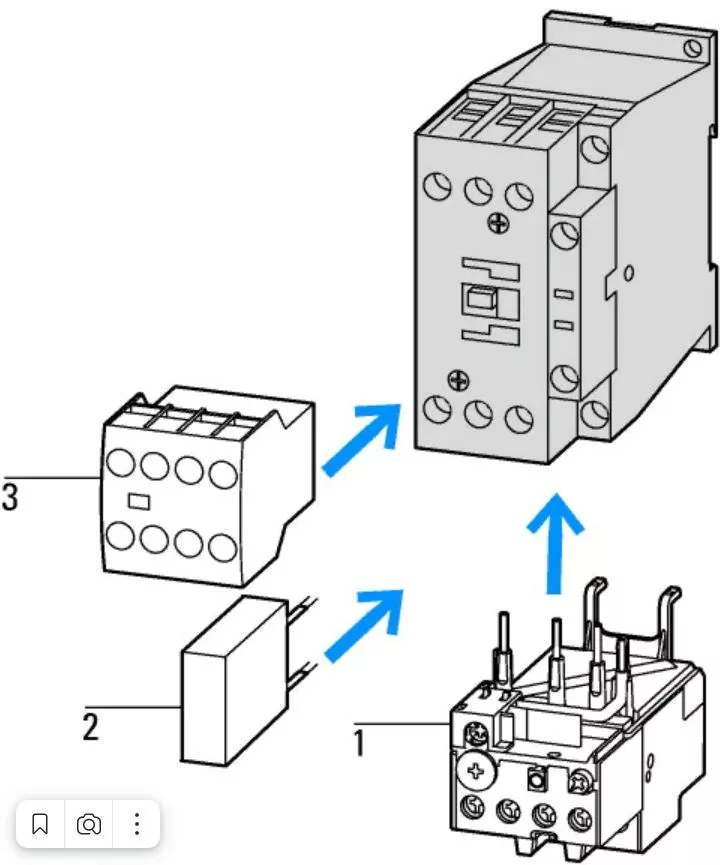 3

2

1