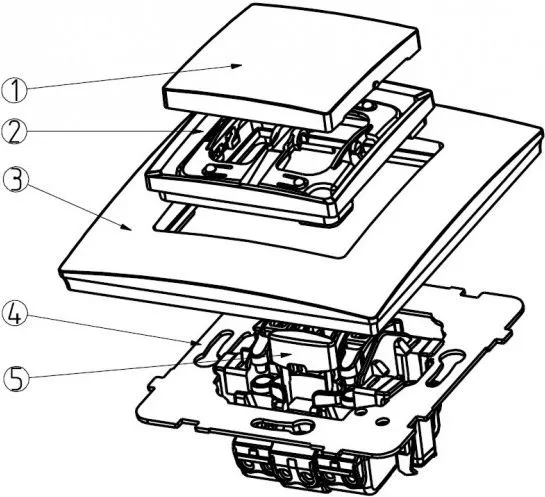 1
2
3
4
5