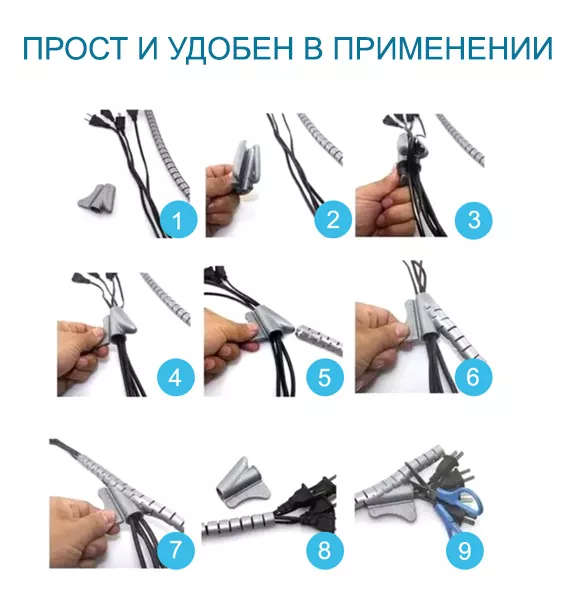 ПРОСТ И УДОБЕН В ПРИМЕНЕНИИ

1

2

3

4

5

6

7

8

9