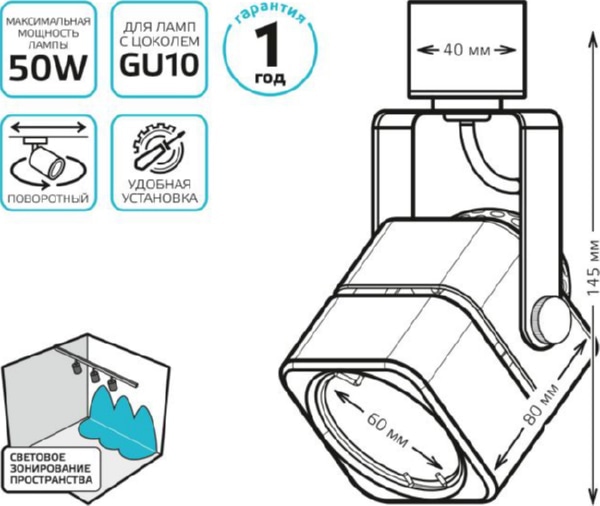 МАКСИМАЛЬНАЯ МОЩНОСТЬ ЛАМПЫ
50W

ДЛЯ ЛАМП С ЦОКОЛЕМ
GU10

гарантия
1
год

ПОВОРОТНЫЙ

УДОБНАЯ УСТАНОВКА

СВЕТОВОЕ ЗОНИРОВАНИЕ ПРОСТРАНСТВА

40 мм

145 мм

80 мм

60 мм