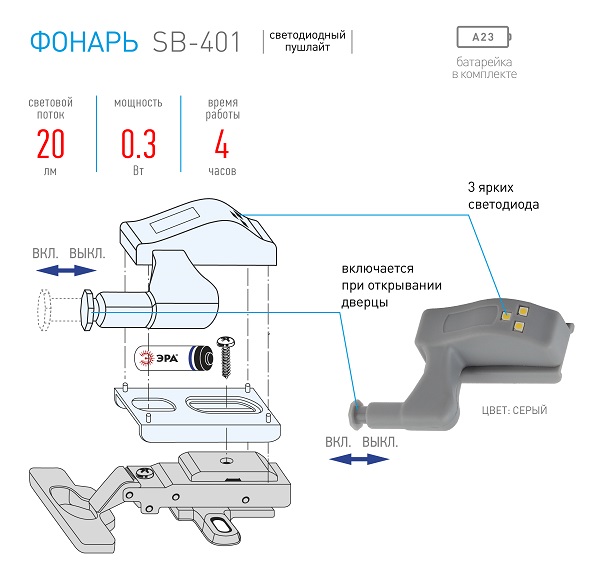 ФОНАРЬ SB-401

светодиодный пушлайт

A23

батарейка в комплекте

световой поток
20
лм

мощность
0.3
Вт

время работы
4
часов

3 ярких светодиода

ВКЛ. ВЫКЛ.

включается при открывании дверцы

ЭРА

ЦВЕТ: СЕРЫЙ

ВКЛ. ВЫКЛ.