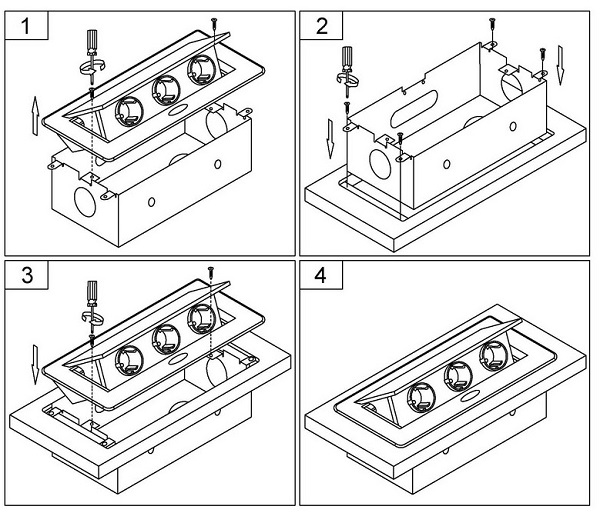 1

2

3

4