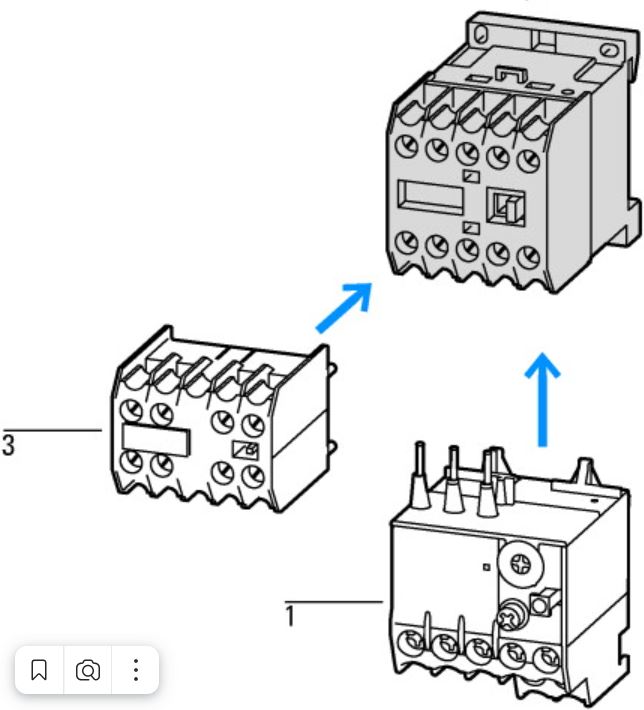 3

1