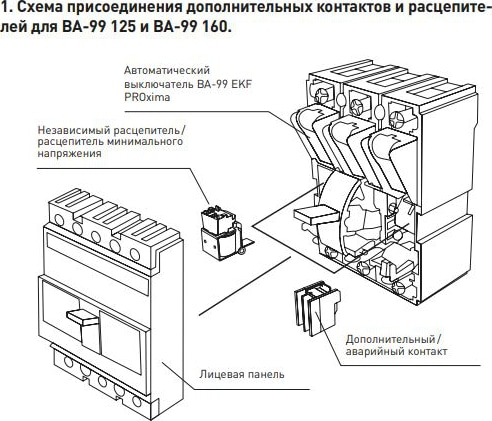 1. Схема присоединения дополнительных контактов и расцепителей для ВА-99 125 и ВА-99 160.

Автоматический выключатель ВА-99 EKF PROxima

Независимый расцепитель/ расцепитель минимального напряжения

Дополнительный/ аварийный контакт

Лицевая панель