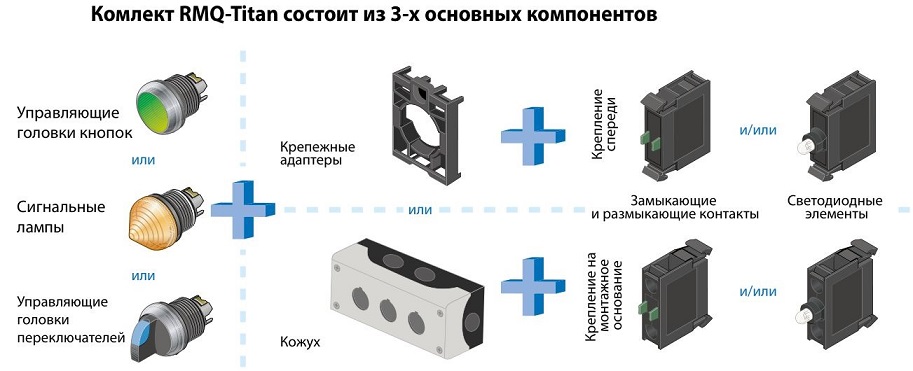 Комлект RMQ-Titan состоит из 3-х основных компонентов

Управляющие головки кнопок

или

Сигнальные лампы

или

Управляющие головки переключателей

Крепежные адаптеры

или

Кожух

Крепление спереди

и/или

Замыкающие и размыкающие контакты

Светодиодные элементы

Крепление на монтажное основание

и/или