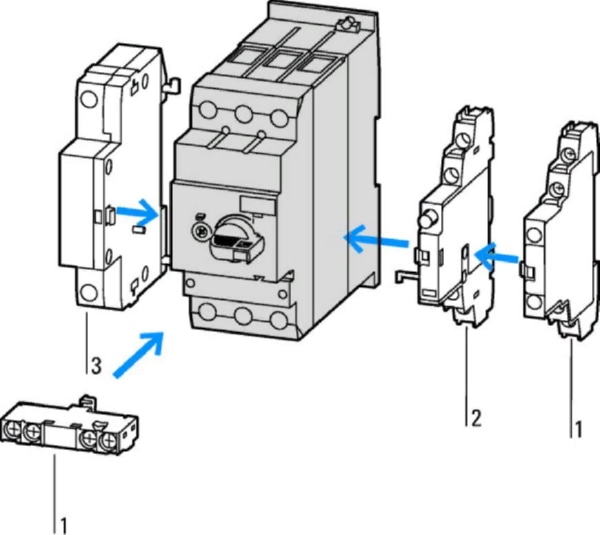 3

2

1

1