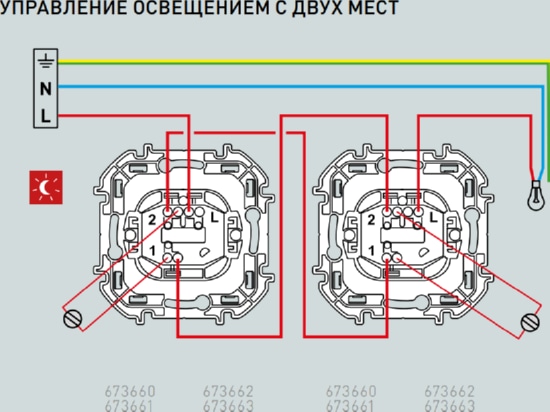 УПРАВЛЕНИЕ ОСВЕЩЕНИЕМ С ДВУХ МЕСТ

N
L

2 L
1

2 L
1

673660
673661

673662
673663

673660
673661

673662
673663