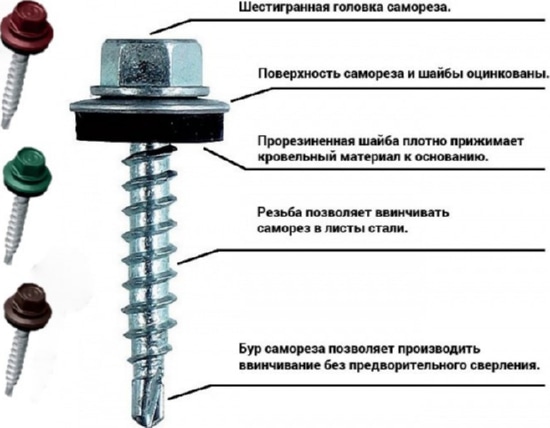 Шестигранная головка самореза.

Поверхность самореза и шайбы оцинкованы.

Прорезиненная шайба плотно прижимает кровельный материал к основанию.

Резьба позволяет ввинчивать саморез в листы стали.

Бур самореза позволяет производить ввинчивание без предворительного сверления.