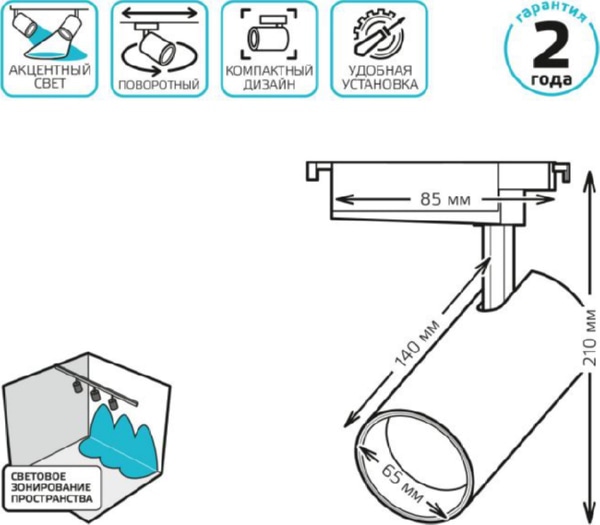 АКЦЕНТНЫЙ СВЕТ

ПОВОРОТНЫЙ

КОМПАКТНЫЙ ДИЗАЙН

УДОБНАЯ УСТАНОВКА

гарантия
2
года

85 мм

140 мм

210 мм

65 мм

СВЕТОВОЕ ЗОНИРОВАНИЕ ПРОСТРАНСТВА