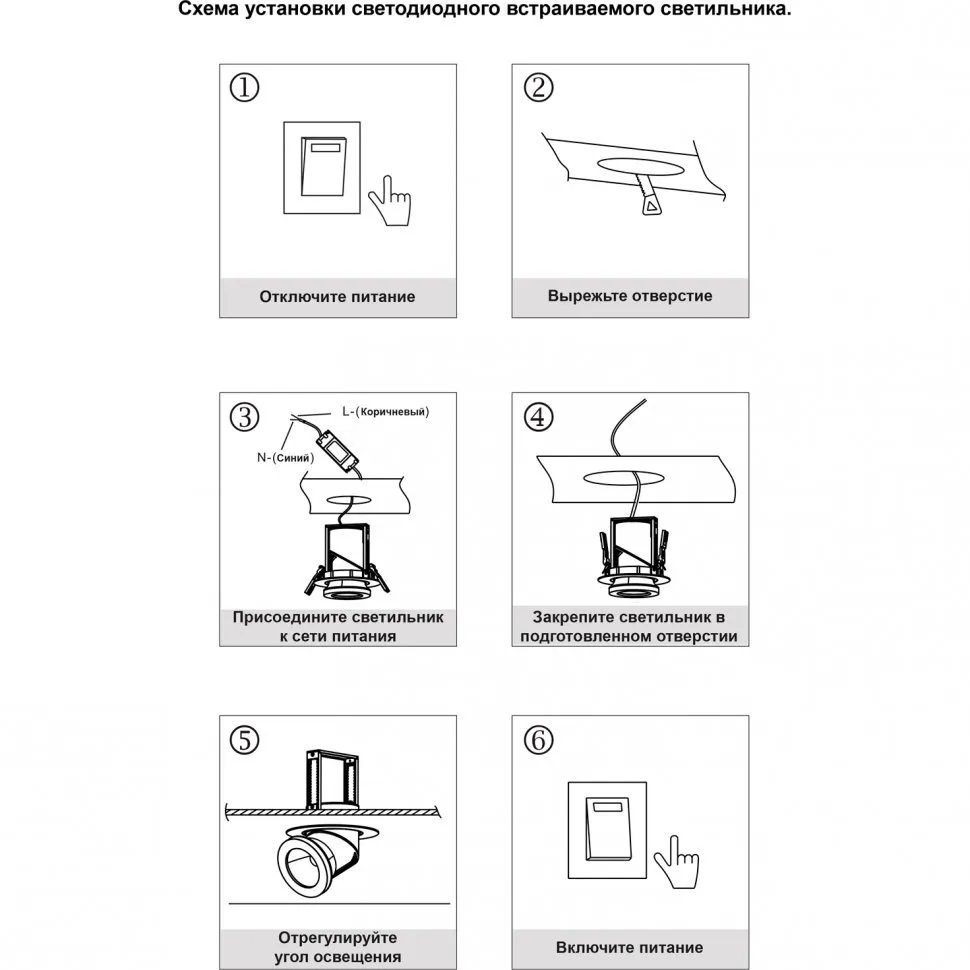 Схема установки светодиодного встраиваемого светильника.

①

Отключите питание

②

Вырежьте отверстие

③

L-(Коричневый)

N-(Синий)

Присоедините светильник к сети питания

④

Закрепите светильник в подготовленном отверстии

⑤

Отрегулируйте угол освещения

⑥

Включите питание