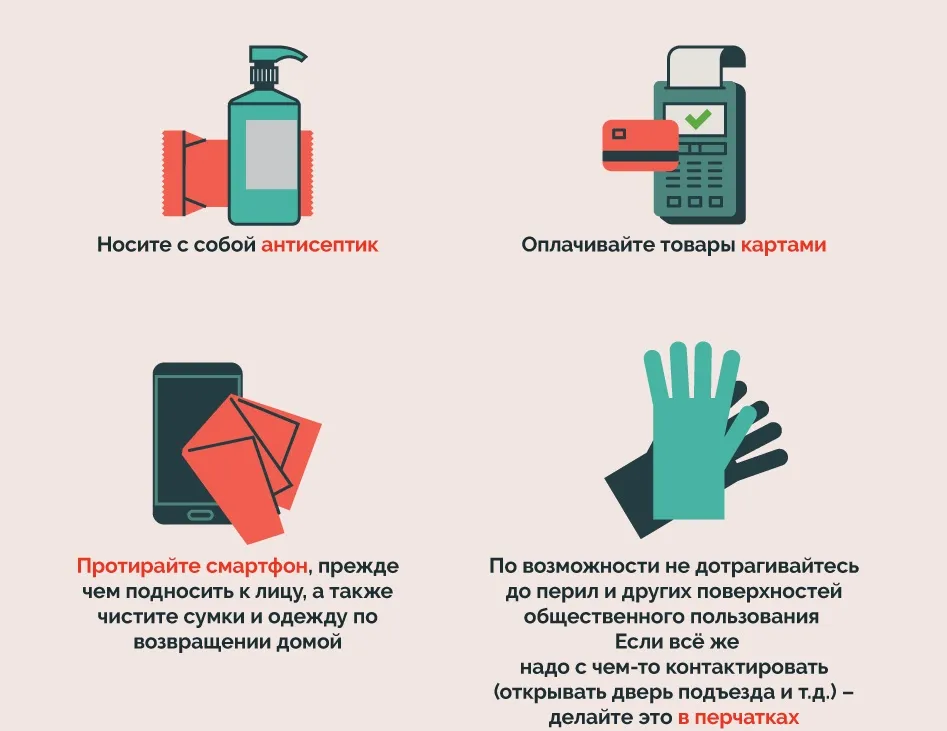 Носите с собой антисептик

Оплачивайте товары картами

Протирайте смартфон, прежде чем подносить к лицу, а также чистите сумки и одежду по возвращении домой

По возможности не дотрагивайтесь до перил и других поверхностей общественного пользования
Если всё же надо с чем-то контактировать (открывать дверь подъезда и т.д.) – делайте это в перчатках