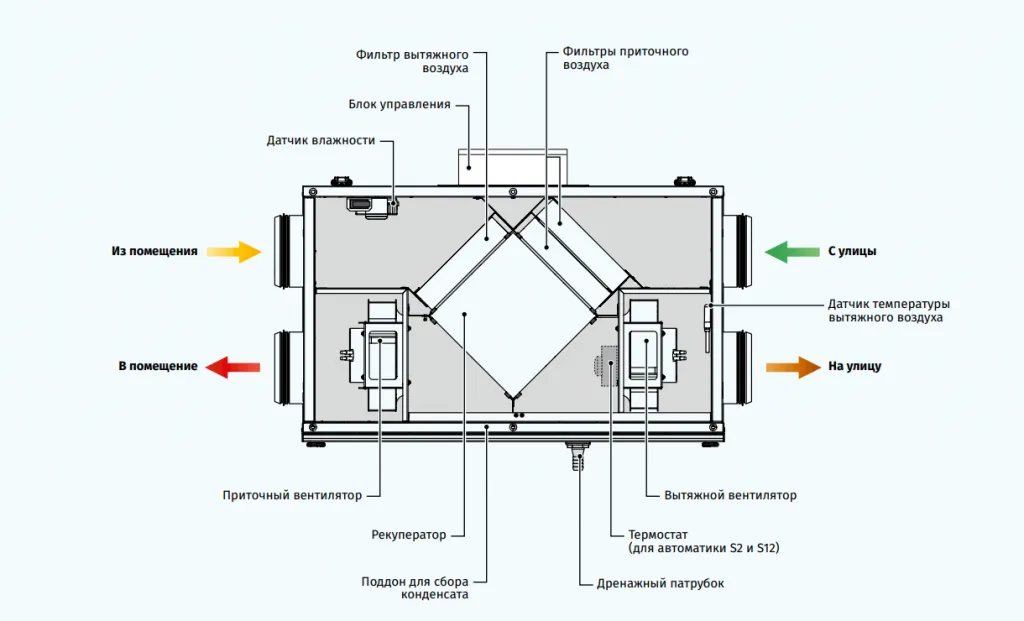 Фильтр вытяжного воздуха

Фильтры приточного воздуха

Блок управления

Датчик влажности

Из помещения

С улицы

Датчик температуры вытяжного воздуха

В помещение

На улицу

Приточный вентилятор

Вытяжной вентилятор

Рекуператор

Термостат (для автоматики S2 и S12)

Поддон для сбора конденсата

Дренажный патрубок