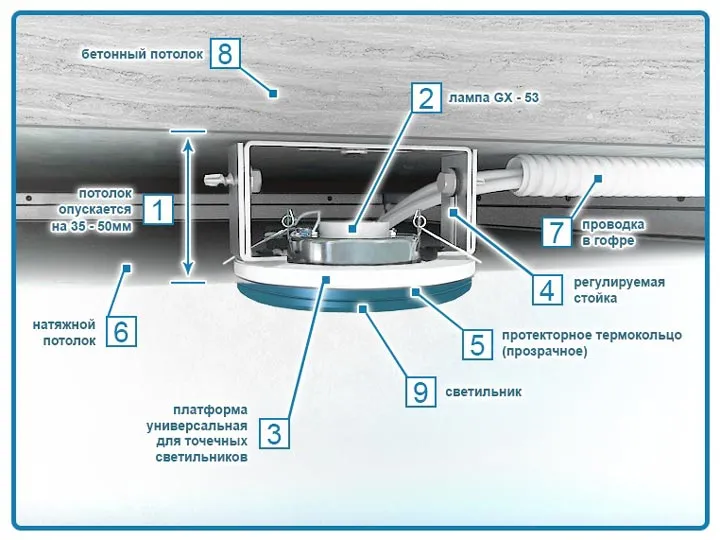 бетонный потолок 8

2 лампа GX - 53

потолок опускается на 35 - 50мм 1

7 проводка в гофре

4 регулируемая стойка

натяжной потолок 6

5 протекторное термокольцо (прозрачное)

9 светильник

платформа универсальная для точечных светильников 3