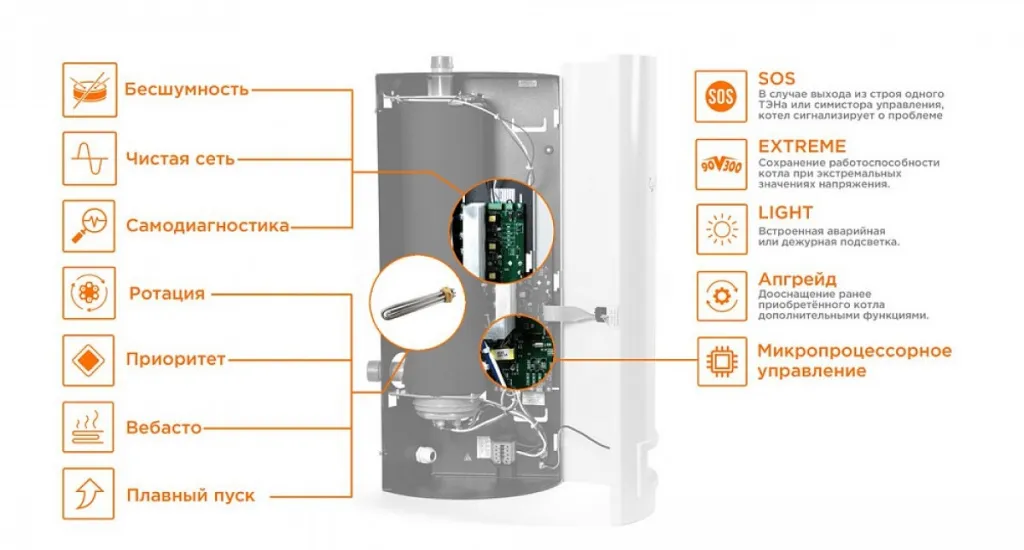 Бесшумность

Чистая сеть

Самодиагностика

Ротация

Приоритет

Вебасто

Плавный пуск

SOS
SOS
В случае выхода из строя одного ТЭНа или симистора управления, котел сигнализирует о проблеме

90V300
EXTREME
Сохранение работоспособности котла при экстремальных значениях напряжения.

LIGHT
Встроенная аварийная или дежурная подсветка.

Апгрейд
Дооснащение ранее приобретённого котла дополнительными функциями.

Микропроцессорное управление