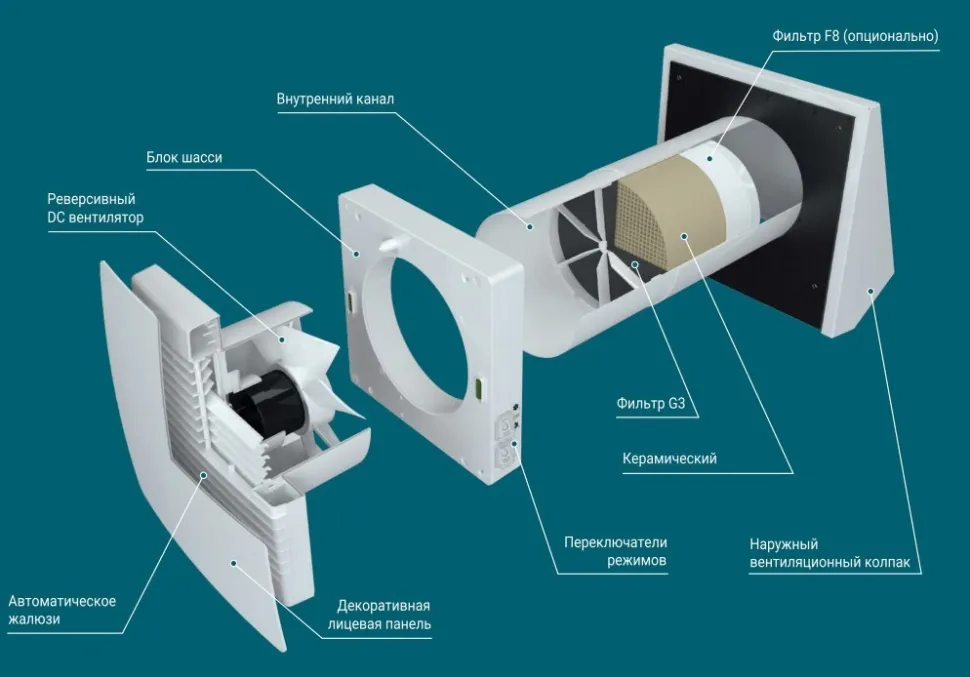 Фильтр F8 (опционально)

Внутренний канал

Блок шасси

Реверсивный DC вентилятор

Фильтр G3

Керамический

Переключатели режимов

Наружный вентиляционный колпак

Автоматическое жалюзи

Декоративная лицевая панель