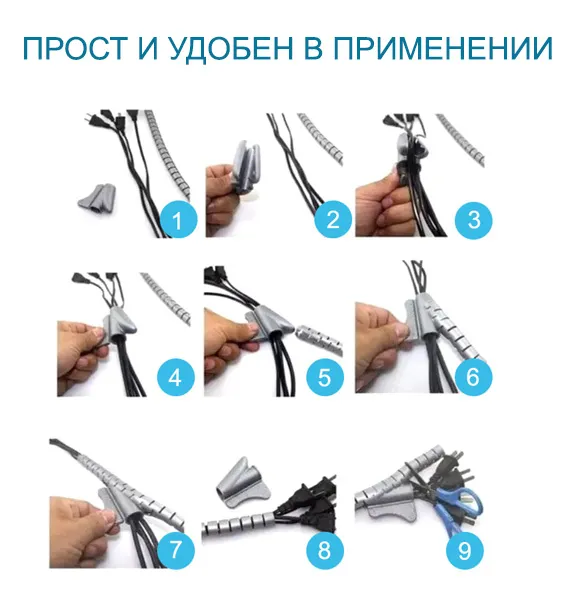 ПРОСТ И УДОБЕН В ПРИМЕНЕНИИ

1

2

3

4

5

6

7

8

9