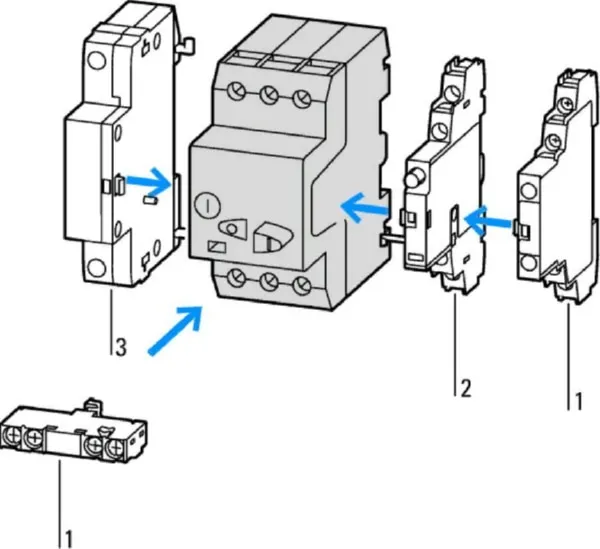 3
2
1
1