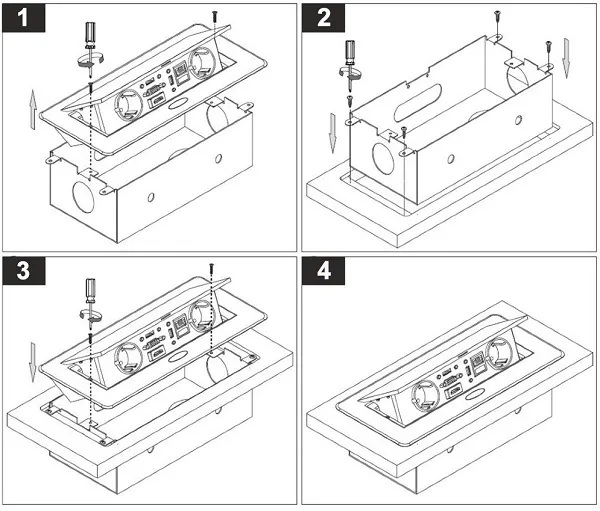 1

2

3

4