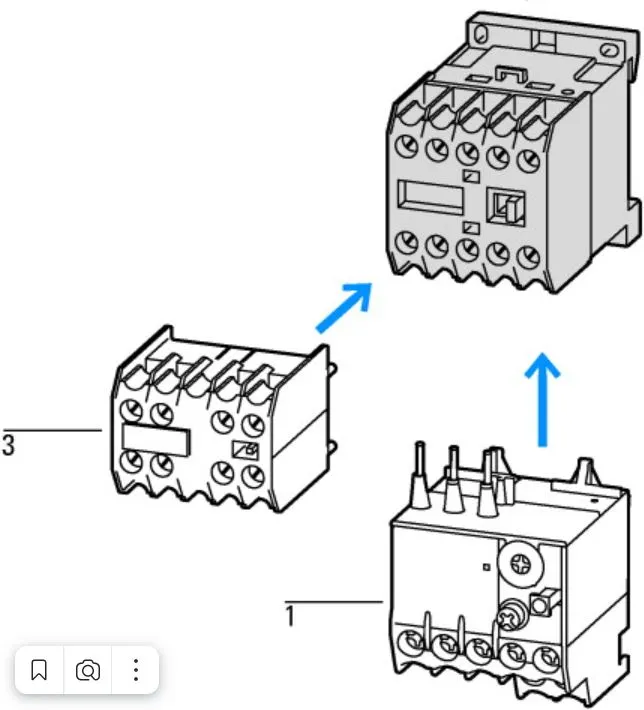 3

1