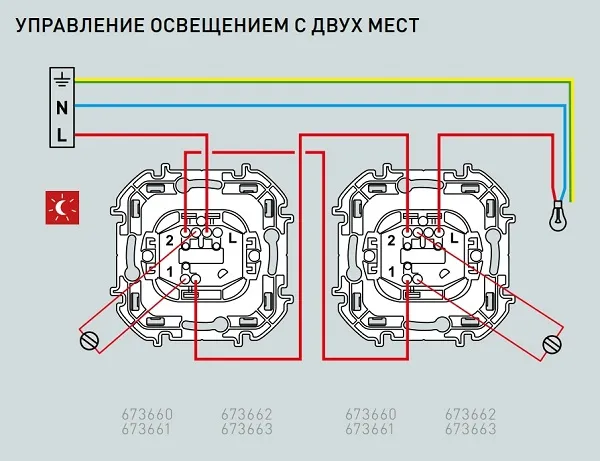 УПРАВЛЕНИЕ ОСВЕЩЕНИЕМ С ДВУХ МЕСТ

N
L

2 L
1

2 L
1

673660
673661

673662
673663

673660
673661

673662
673663