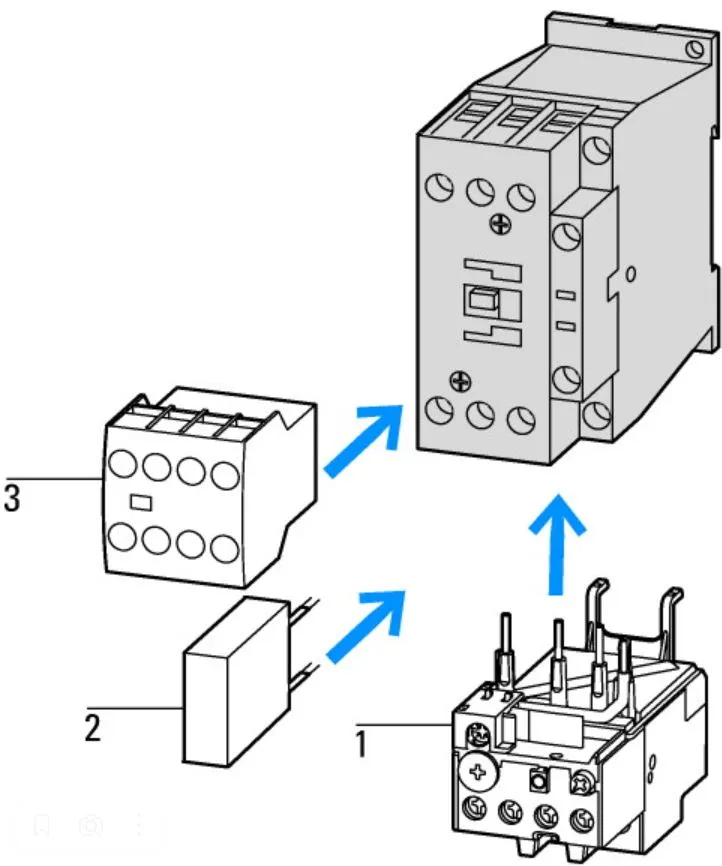 3

2

1