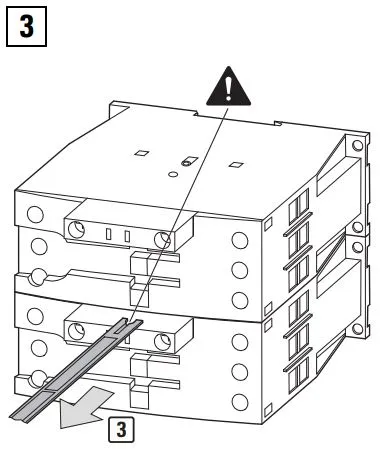 3

!

3