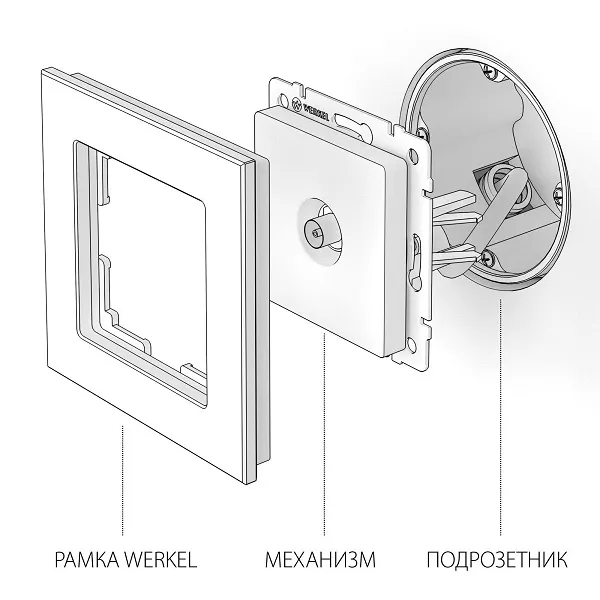 WERKEL

РАМКА WERKEL

МЕХАНИЗМ

ПОДРОЗЕТНИК