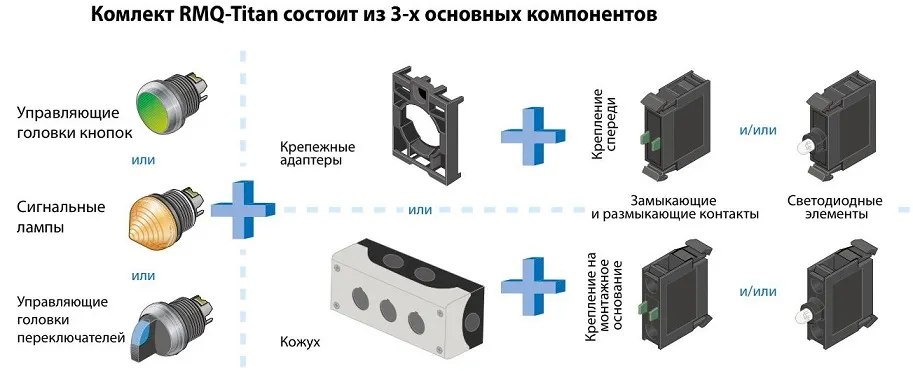 Комлект RMQ-Titan состоит из 3-х основных компонентов

Управляющие головки кнопок

или

Сигнальные лампы

или

Управляющие головки переключателей

Крепежные адаптеры

или

Кожух

Крепление спереди

и/или

Замыкающие и размыкающие контакты

Светодиодные элементы

Крепление на монтажное основание

и/или