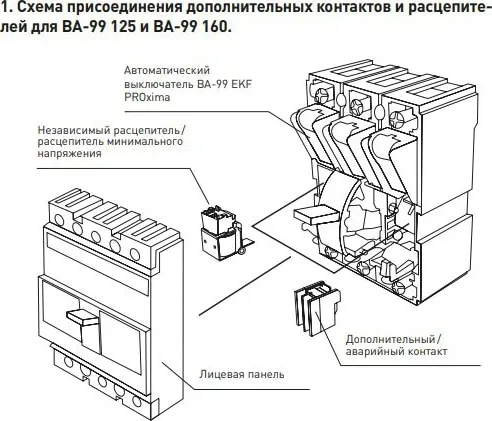 1. Схема присоединения дополнительных контактов и расцепителей для ВА-99 125 и ВА-99 160.

Автоматический выключатель ВА-99 EKF PROxima

Независимый расцепитель/ расцепитель минимального напряжения

Дополнительный/ аварийный контакт

Лицевая панель