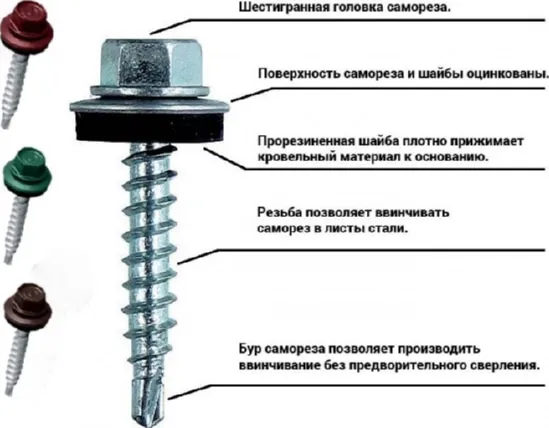 Шестигранная головка самореза.

Поверхность самореза и шайбы оцинкованы.

Прорезиненная шайба плотно прижимает кровельный материал к основанию.

Резьба позволяет ввинчивать саморез в листы стали.

Бур самореза позволяет производить ввинчивание без предворительного сверления.